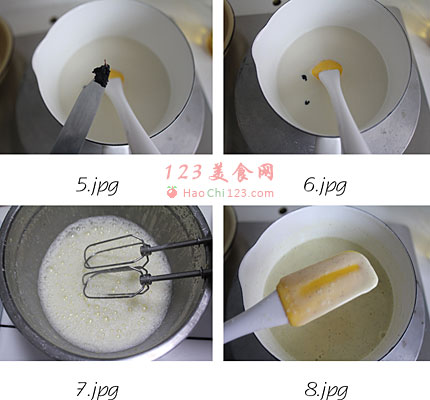 5.jpg

123美食网
HaoChi123.com

6.jpg

7.jpg

8.jpg