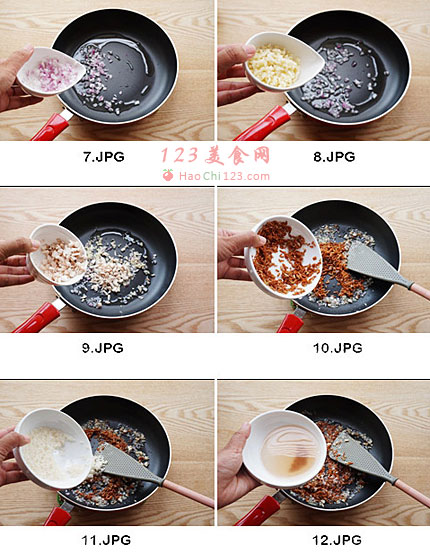 7.JPG

123美食网
HaoChi123.com

8.JPG

9.JPG

10.JPG

11.JPG

12.JPG