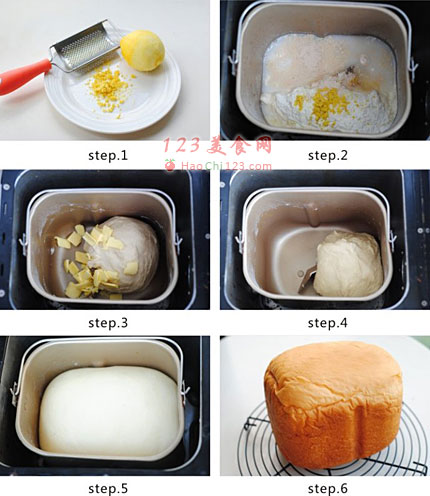 step.1

123美食网
HaoChi123.com

step.2

step.3

step.4

step.5

step.6