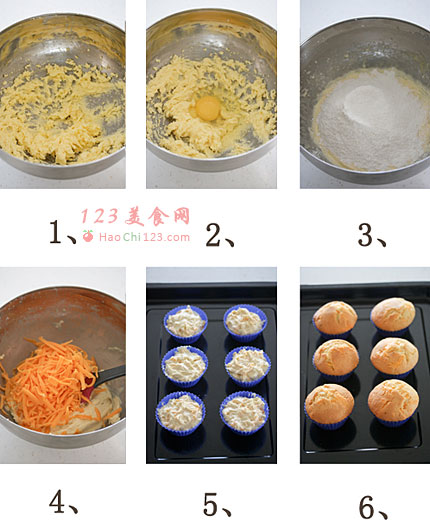 123美食网
HaoChi123.com

1、

2、

3、

4、

5、

6、