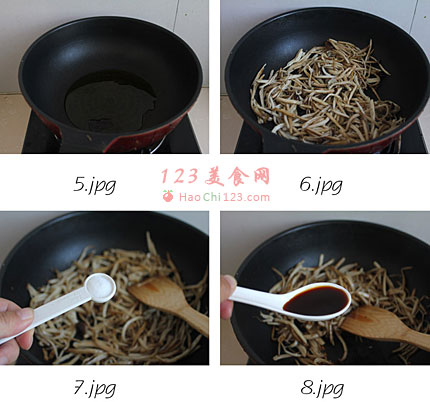 5.jpg

123美食网
HaoChi123.com

6.jpg

7.jpg

8.jpg