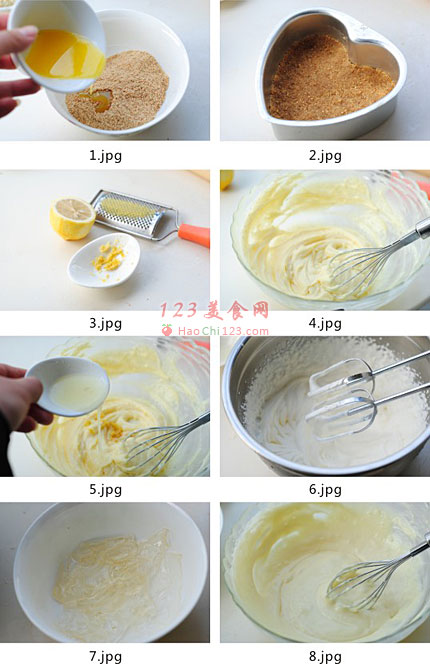 1.jpg

2.jpg

3.jpg

4.jpg

123美食网
HaoChi123.com

5.jpg

6.jpg

7.jpg

8.jpg