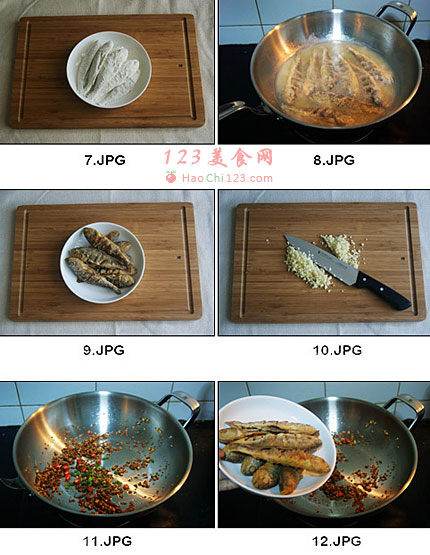 7.JPG

123美食网
HaoChi123.com

8.JPG

9.JPG

10.JPG

11.JPG

12.JPG