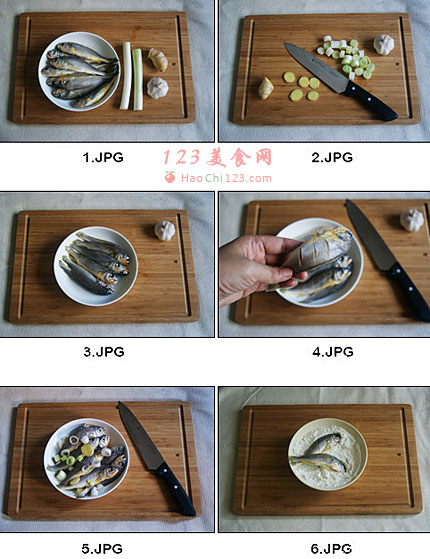 1.JPG

123美食网
HaoChi123.com

2.JPG

3.JPG

4.JPG

5.JPG

6.JPG