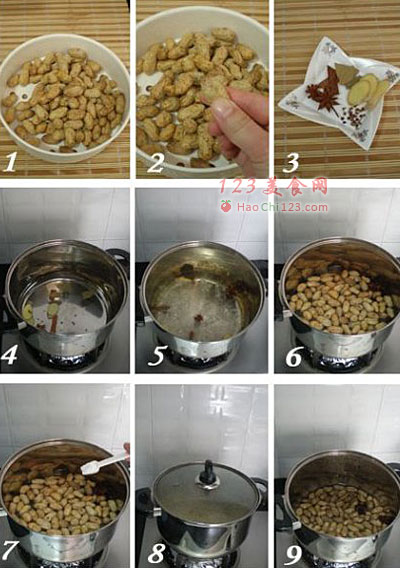 1
2
3
123美食网
HaoChi123.com
4
5
6
7
8
9