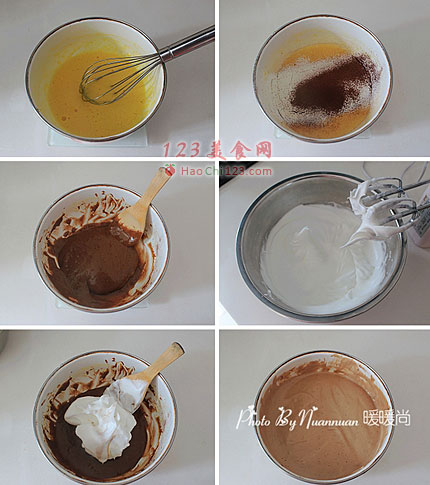 123美食网
HaoChi123.com

Photo By Nuannuan 暖暖尚