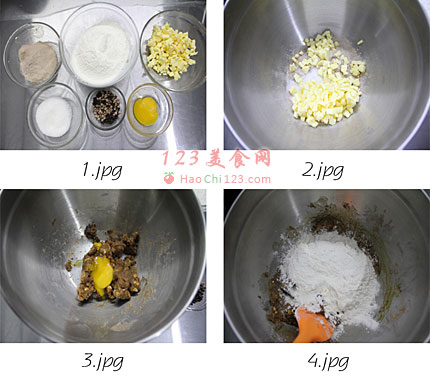 1.jpg

123美食网
HaoChi123.com

2.jpg

3.jpg

4.jpg