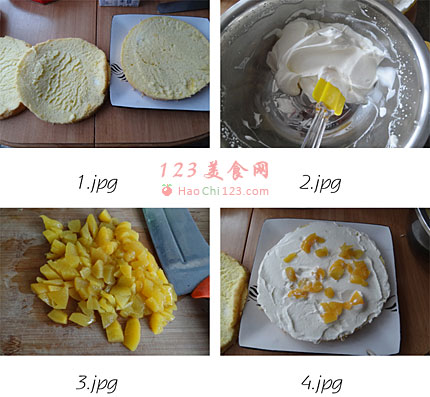 1.jpg

123美食网
HaoChi123.com

2.jpg

3.jpg

4.jpg