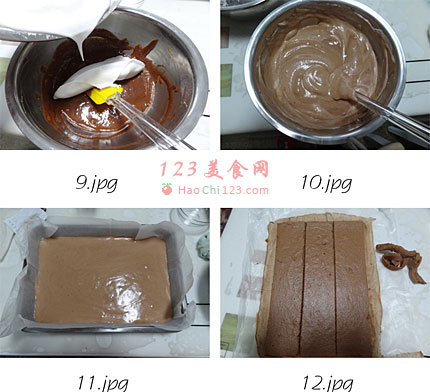 9.jpg

123美食网
HaoChi123.com

10.jpg

11.jpg

12.jpg