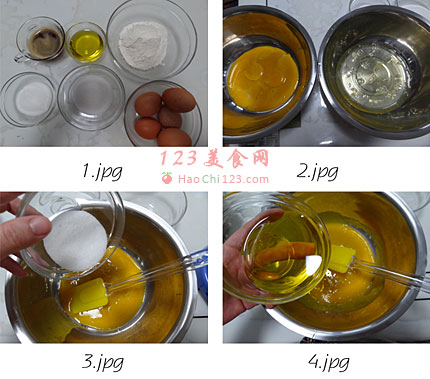 1.jpg

123美食网
HaoChi123.com

2.jpg

3.jpg

4.jpg