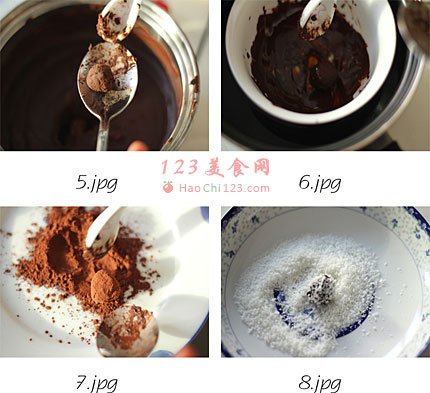 5.jpg

123美食网
HaoChi123.com

6.jpg

7.jpg

8.jpg