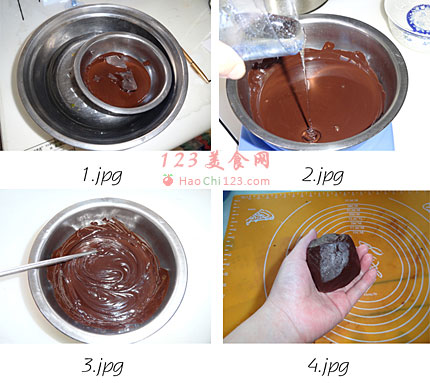 1.jpg

123美食网
HaoChi123.com

2.jpg

3.jpg

4.jpg