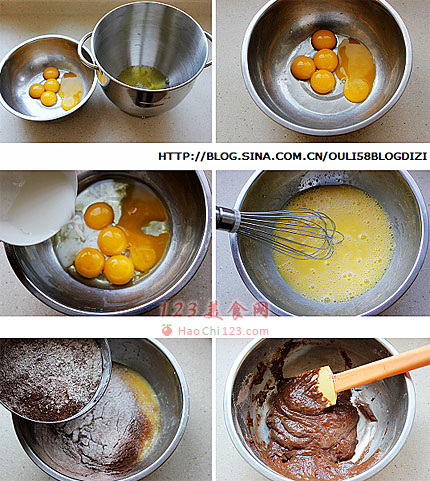 HTTP://BLOG.SINA.COM.CN/OULI58BLOGDIZI

123美食网
HaoChi123.com