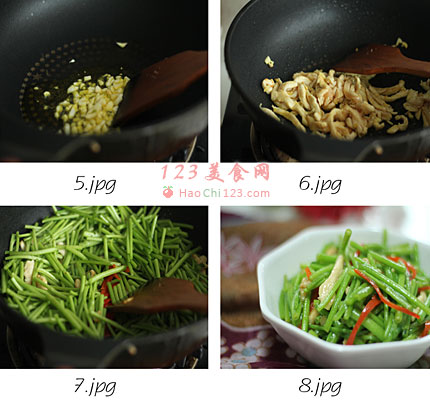 5.jpg

123美食网
HaoChi123.com

6.jpg

7.jpg

8.jpg