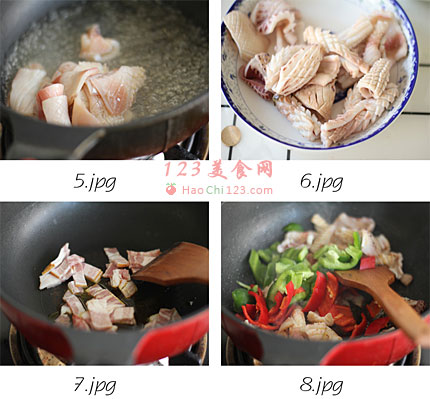 5.jpg

123美食网
HaoChi123.com

6.jpg

7.jpg

8.jpg