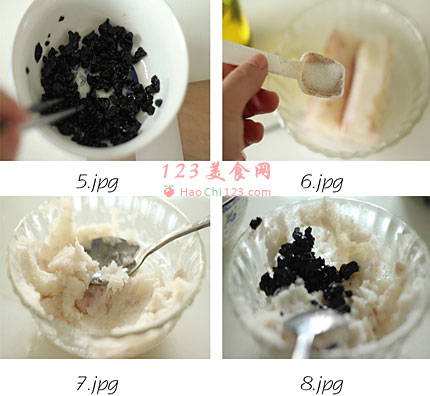 5.jpg

123美食网
HaoChi123.com

6.jpg

7.jpg

8.jpg