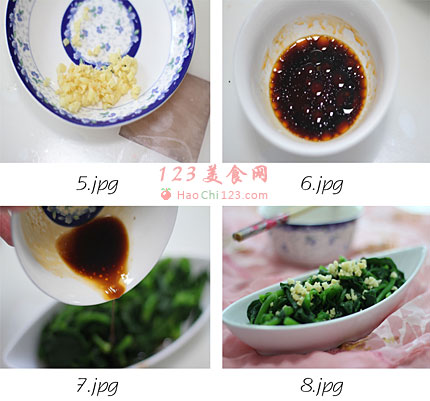 5.jpg

123美食网
HaoChi123.com

6.jpg

7.jpg

8.jpg