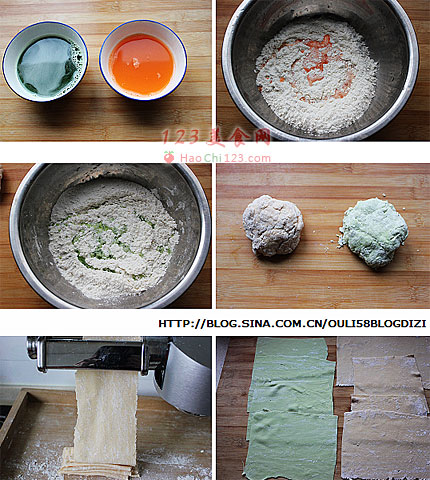 123美食网
HaoChi123.com

HTTP://BLOG.SINA.COM.CN/OULI58BLOGDIZI