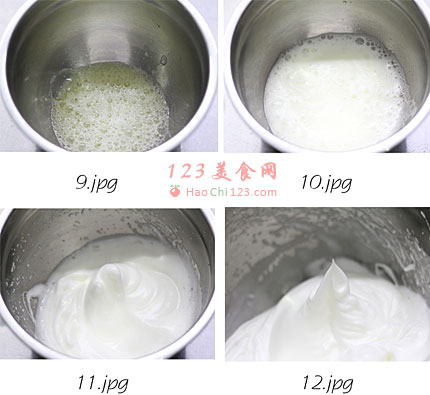 9.jpg

123美食网
HaoChi123.com

10.jpg

11.jpg

12.jpg