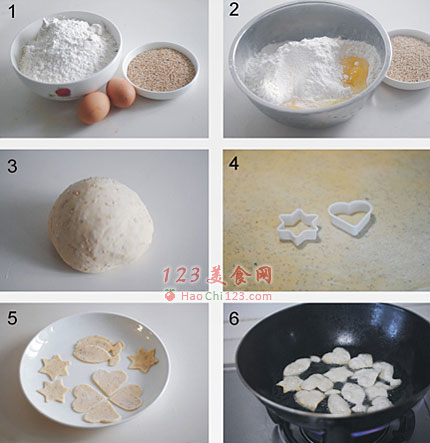 1

2

3

4

123美食网
HaoChi123.com

5

6