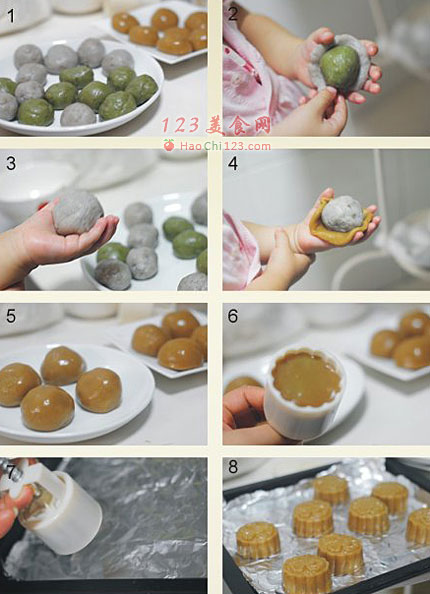 1

2

123美食网
HaoChi123.com

3

4

5

6

7

8