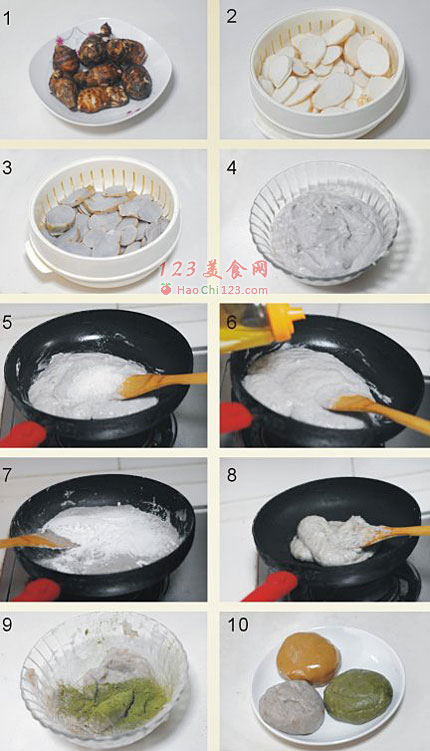 1
2
3
4
123美食网
HaoChi123.com
5
6
7
8
9
10