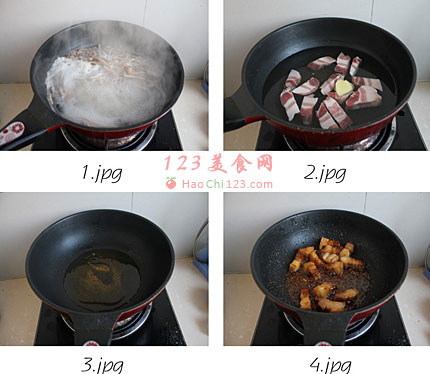 1.jpg

123美食网
HaoChi123.com

2.jpg

3.jpg

4.jpg