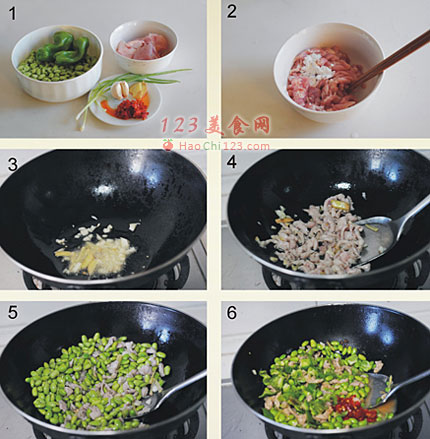 1

2

123美食网
HaoChi123.com

3

4

5

6