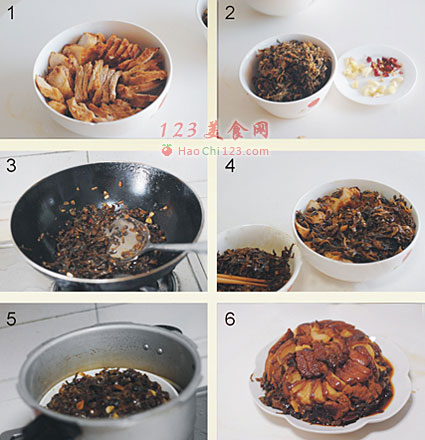 1

2

123美食网
HaoChi123.com

3

4

5

6