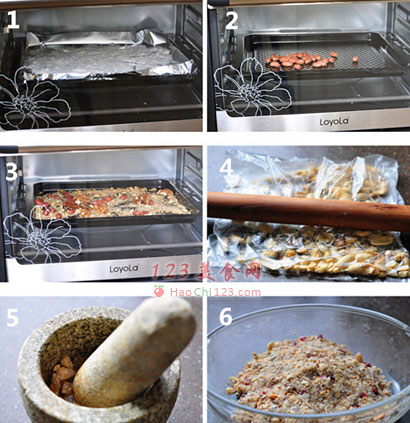 1

2

LoyoLa

3

LoyoLa

4

123美食网

HaoChi123.com

5

6