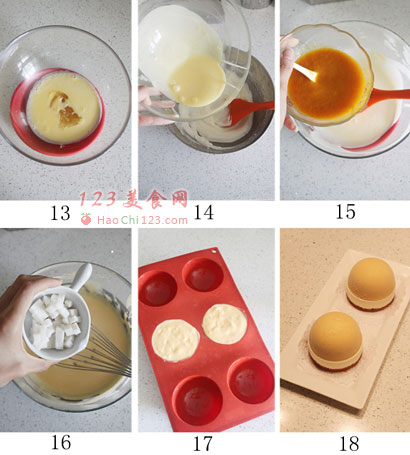 123美食网
HaoChi123.com

13

14

15

16

17

18