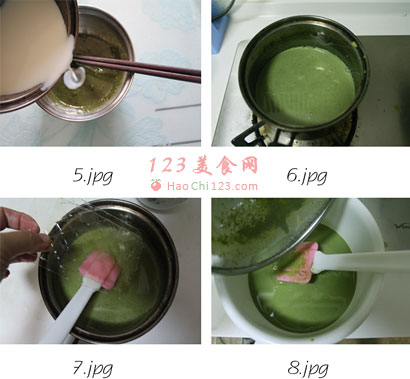 5.jpg

123美食网
HaoChi123.com

6.jpg

7.jpg

8.jpg