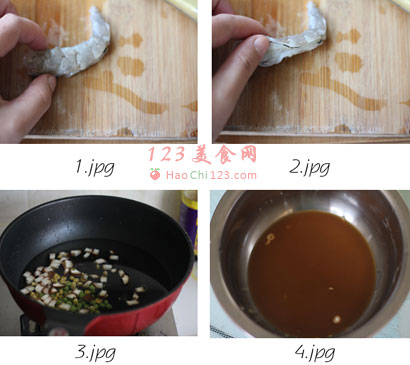 1.jpg

123美食网
HaoChi123.com

2.jpg

3.jpg

4.jpg