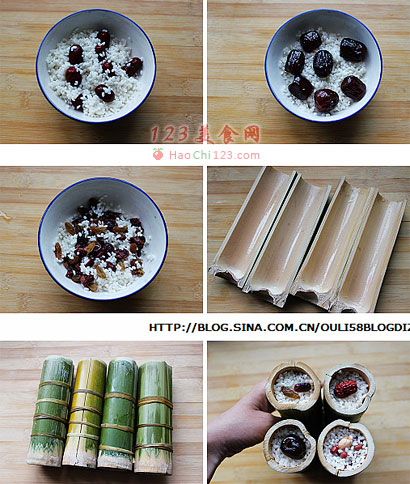 123美食网
HaoChi123.com

HTTP://BLOG.SINA.COM.CN/OULI58BLOGDI