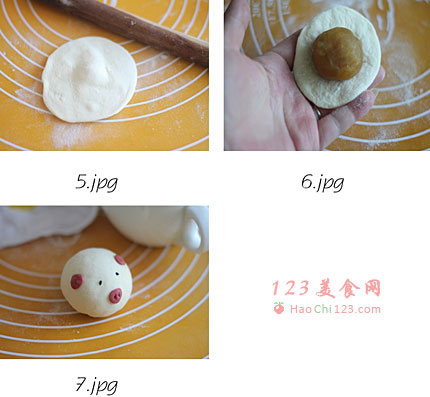 5.jpg

6.jpg

7.jpg

123美食网
HaoChi123.com