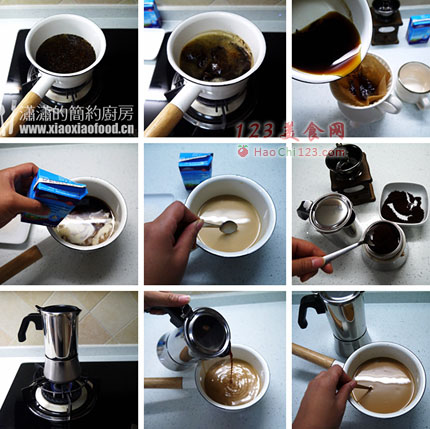 瀟瀟的簡約廚房
www.xiaoxiaofood.cn

123美食网
HaoChi123.com