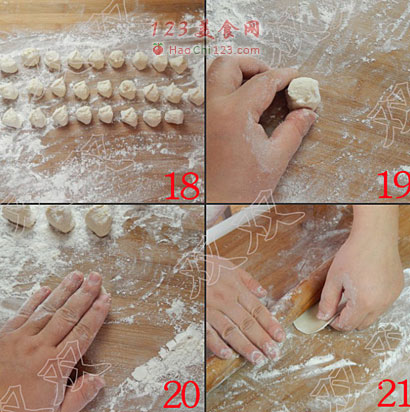 123美食网
HaoChi123.com

18

19

20

21