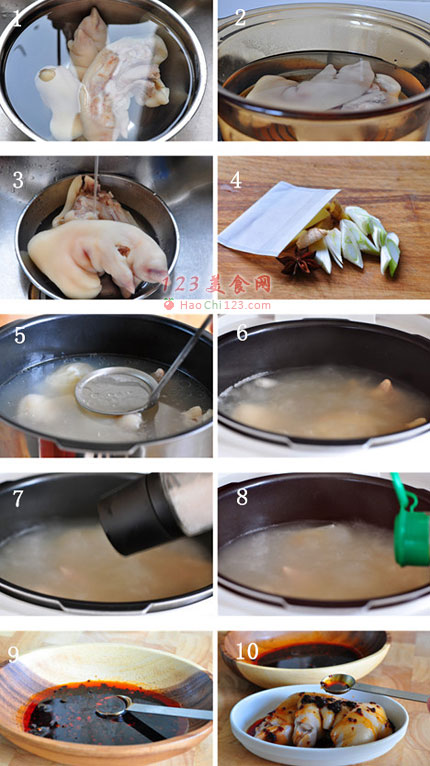 1
2
3
4
123美食网
HaoChi123.com
5
6
7
8
9
10