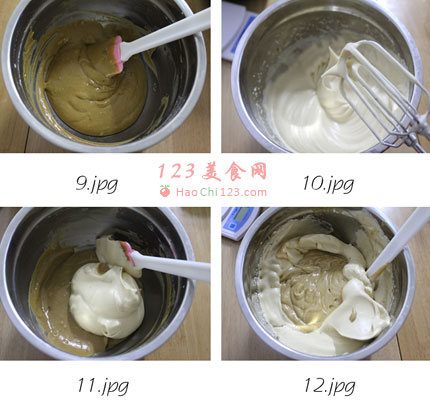 9.jpg

123美食网
HaoChi123.com

10.jpg

11.jpg

12.jpg