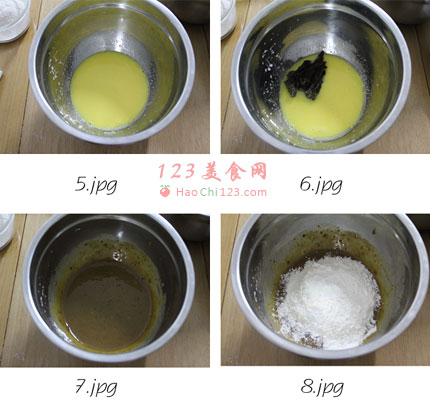 5.jpg

123美食网
HaoChi123.com

6.jpg

7.jpg

8.jpg