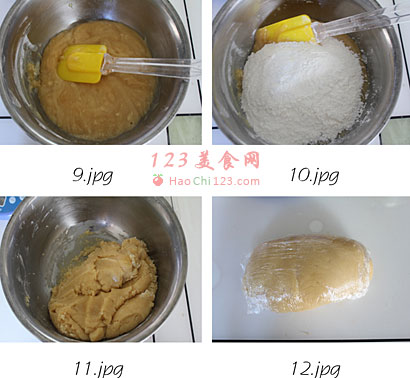 9.jpg

123美食网
HaoChi123.com

10.jpg

11.jpg

12.jpg