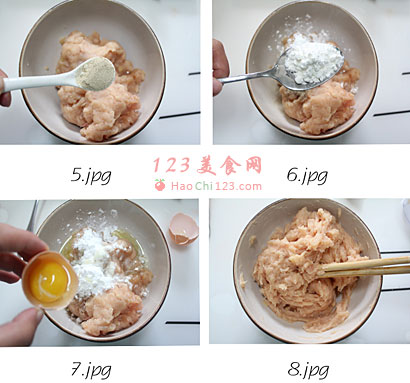 5.jpg

123美食网
HaoChi123.com

6.jpg

7.jpg

8.jpg