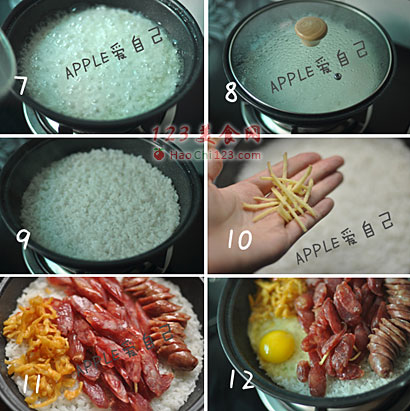 APPLE爱自己
7

APPLE爱自己
8

123美食网
HaoChi123.com

9

10
APPLE爱自己

APPLE爱自己
11

12