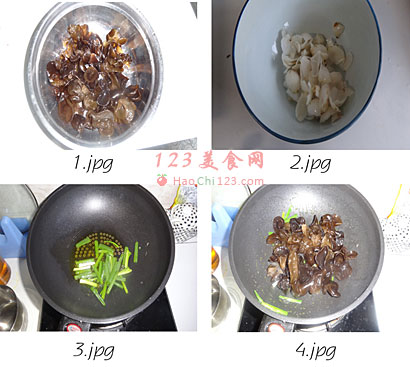 1.jpg

123美食网
HaoChi123.com

2.jpg

3.jpg

4.jpg