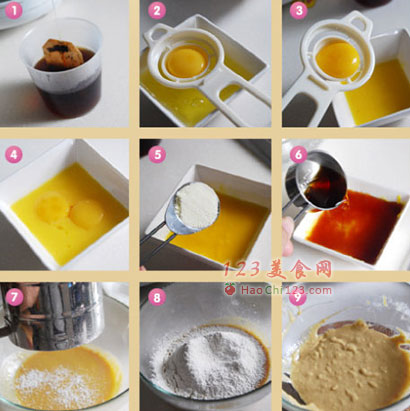 1
2
3
4
5
6
123 美食网
HaoChi123.com
7
8
9