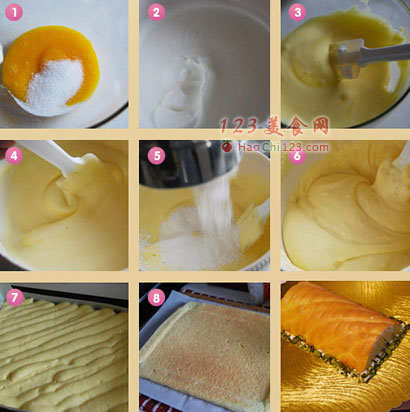 1
2
3
123美食网
HaoChi123.com
4
5
6
7
8