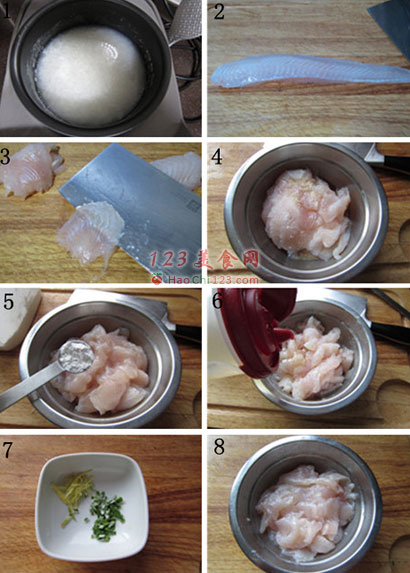 1

2

3

4

123美食网
HaoChi123.com

5

6

7

8