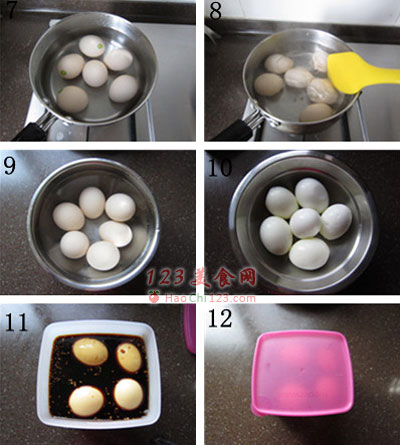 7

8

9

10

123美食网
HaoChi123.com

11

12