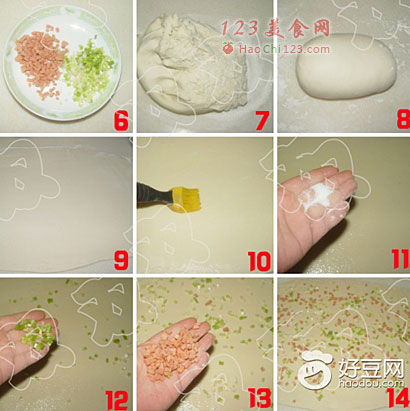 6

123美食网
HaoChi123.com

7

8

9

10

11

12

13

好豆网
haodou.com

14