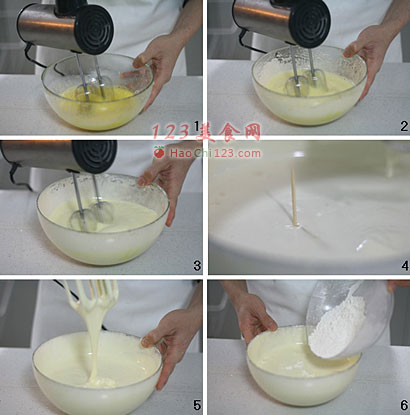 1
2
123美食网
HaoChi123.com
3
4
5
6